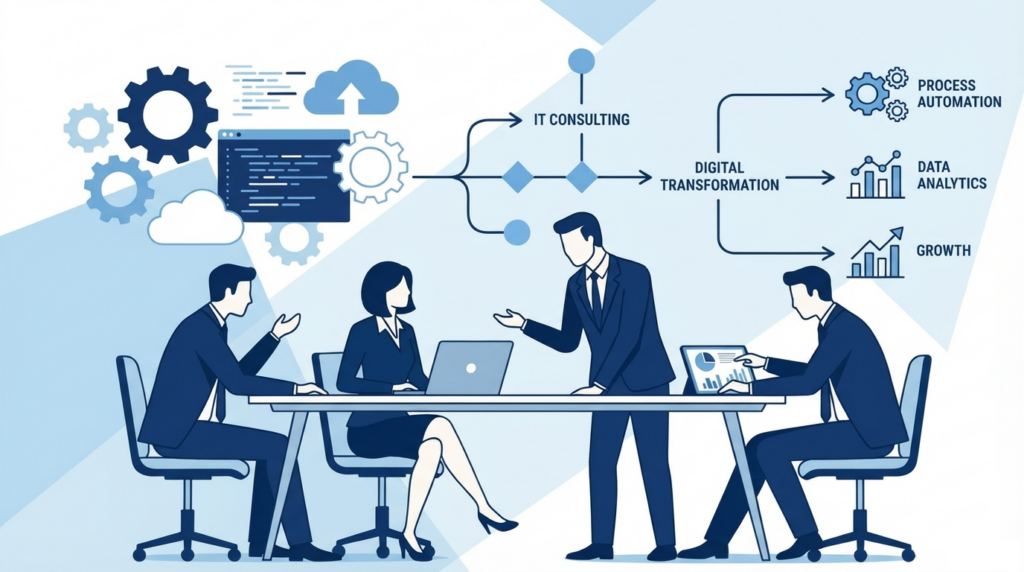 IT CONSULTING

DIGITAL TRANSFORMATION

PROCESS AUTOMATION

DATA ANALYTICS

GROWTH